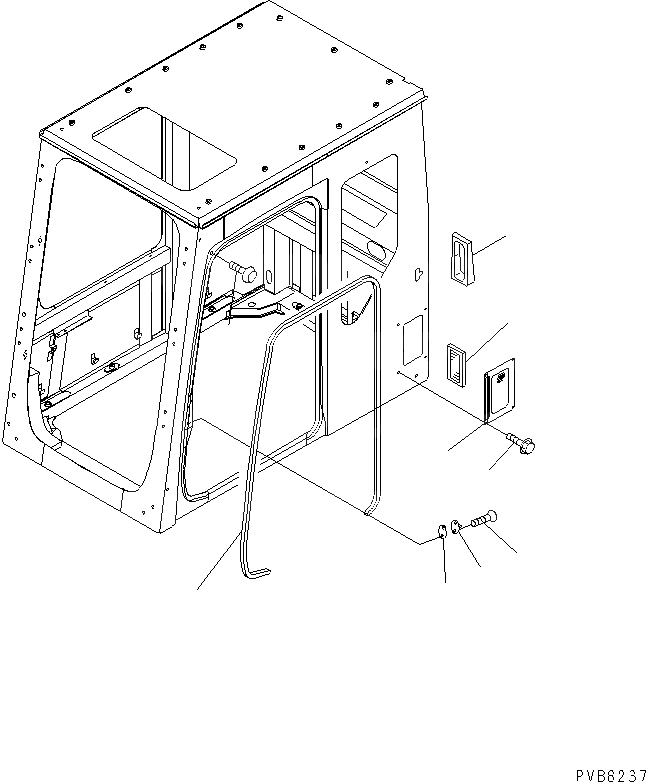 PVB6237