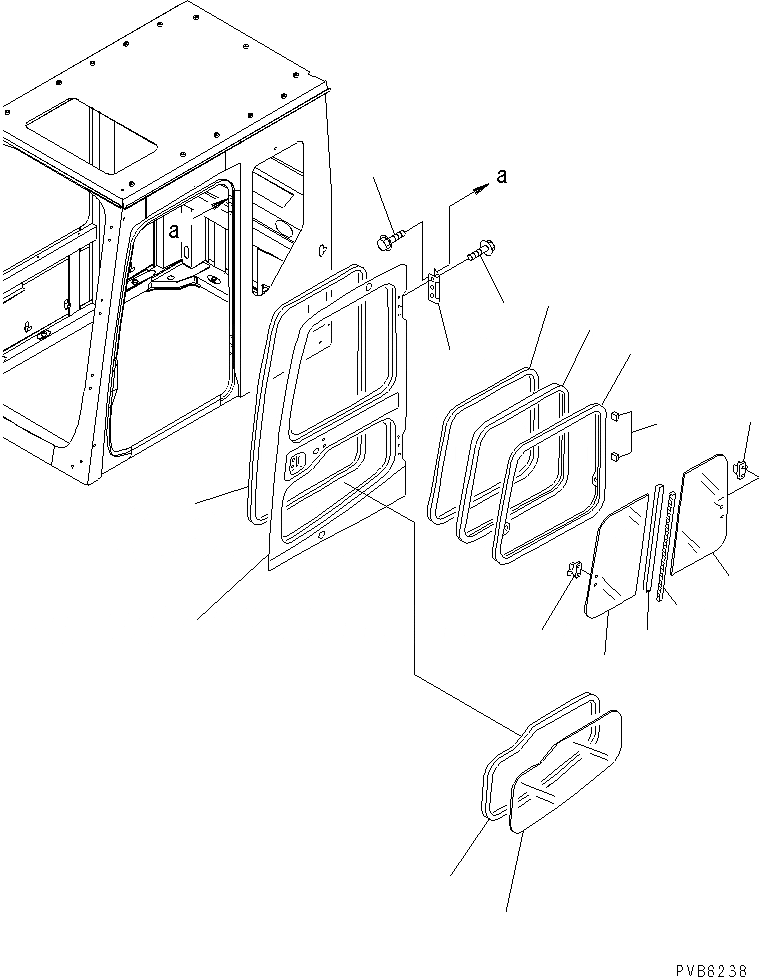 a
a
PVB6238