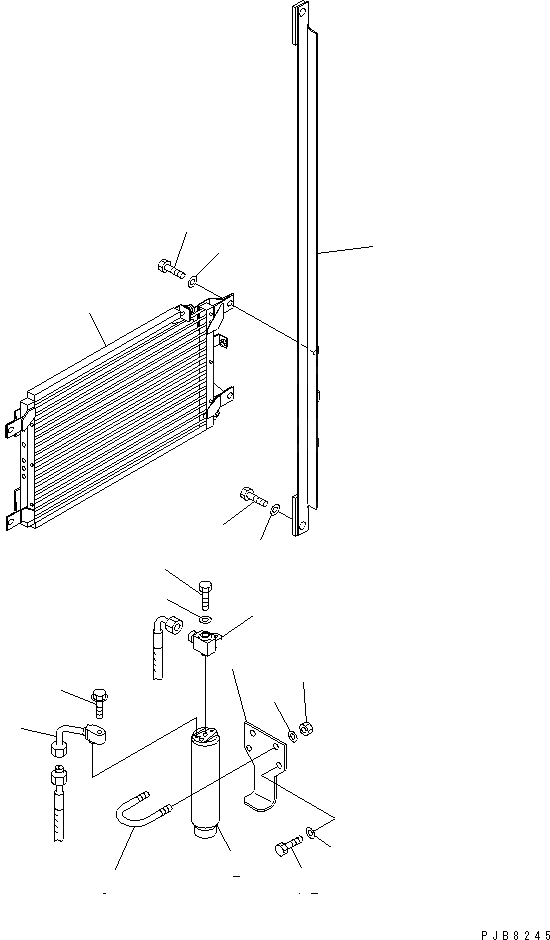 PJB8245