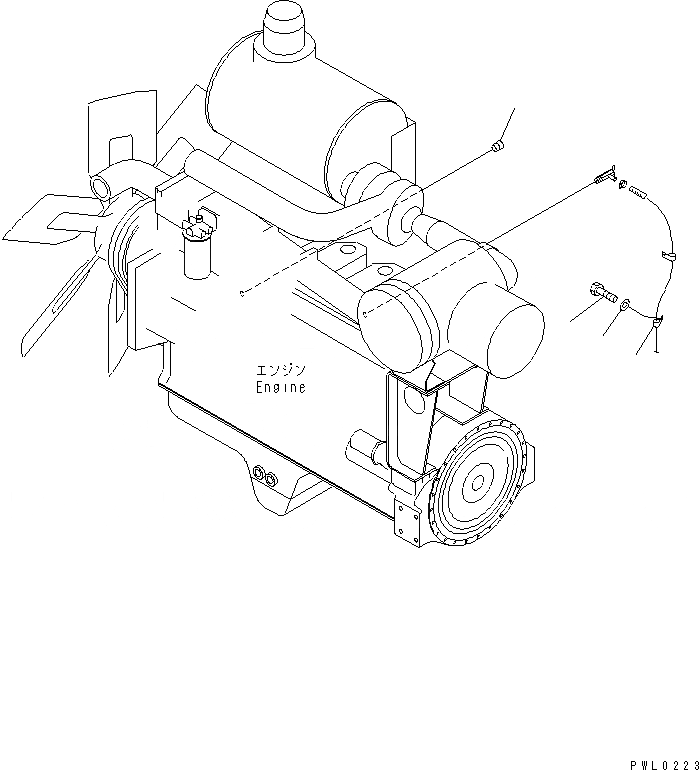 エンジン
Engine

PWL0223