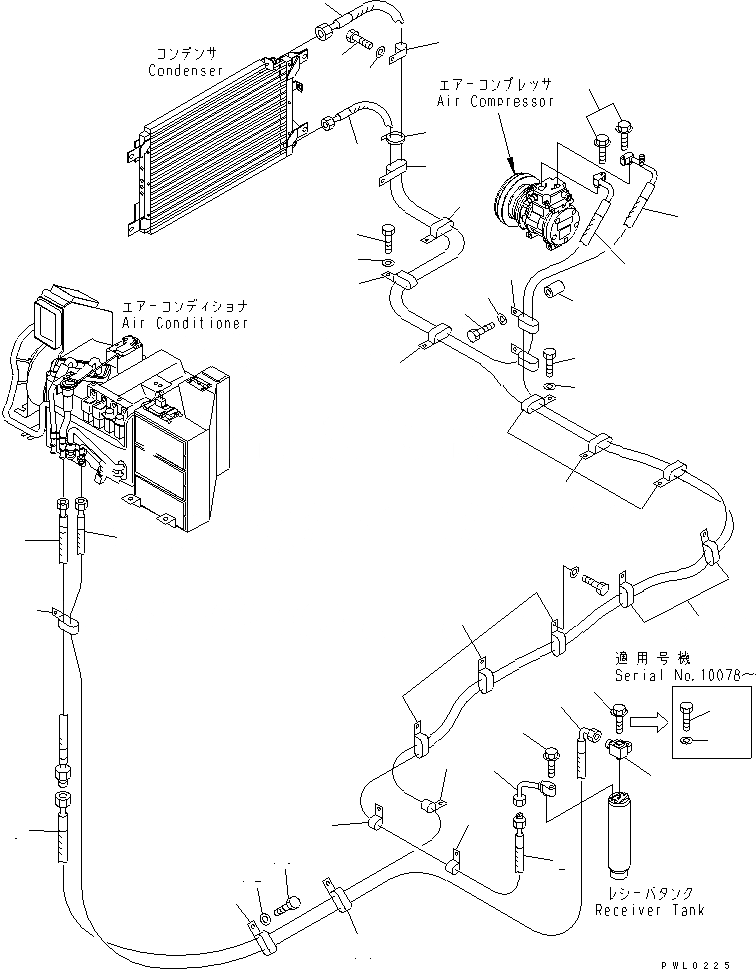 コンデンサ
Condenser

エアーコンプレッサ
Air Compressor

エアーコンディショナ
Air Conditioner

適用号機
Serial No.10078~

レシーバタンク
Receiver Tank

PWL0225