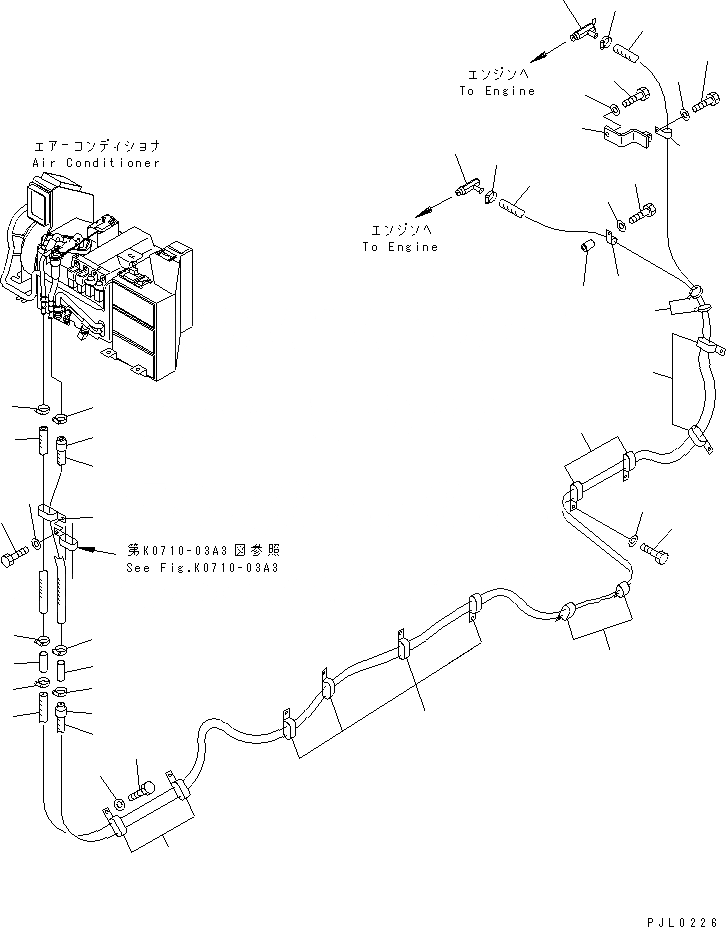 エンジンへ
To Engine

エアーコンディショナ
Air Conditioner

エンジンへ
To Engine

第K0710-03A3図参照
See Fig.K0710-03A3

PJL0226