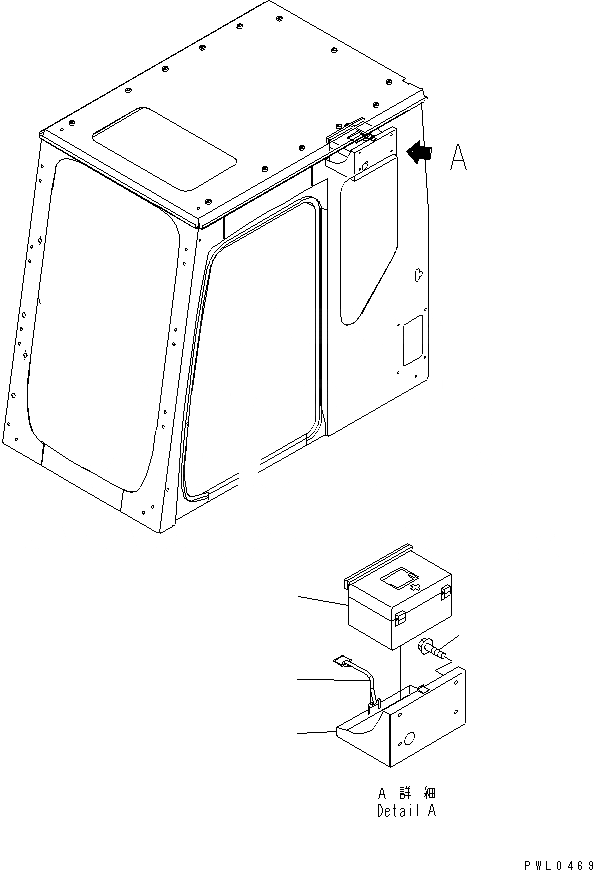 A

A 詳細
Detail A

PWL0469