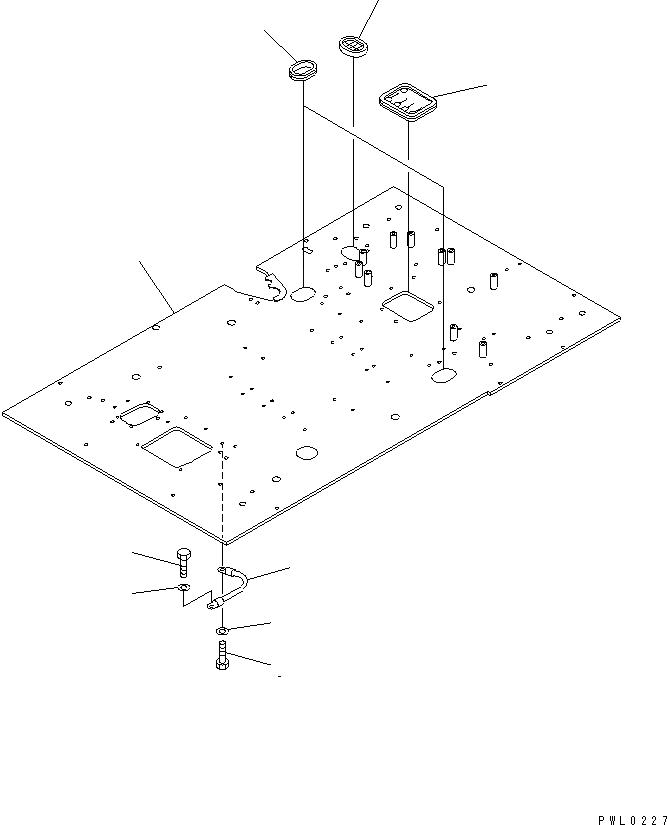 PWL0227