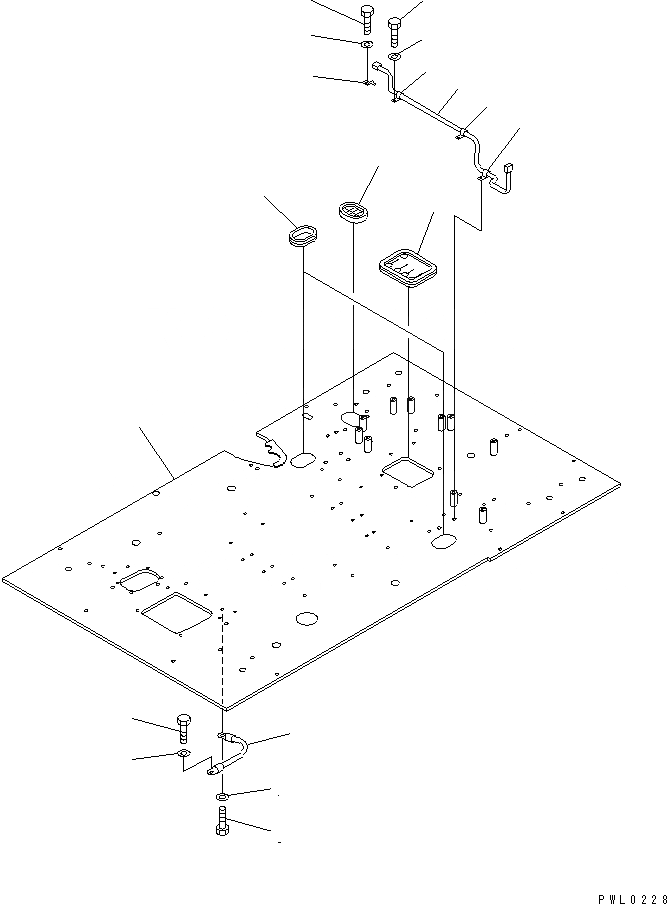 PWL0228