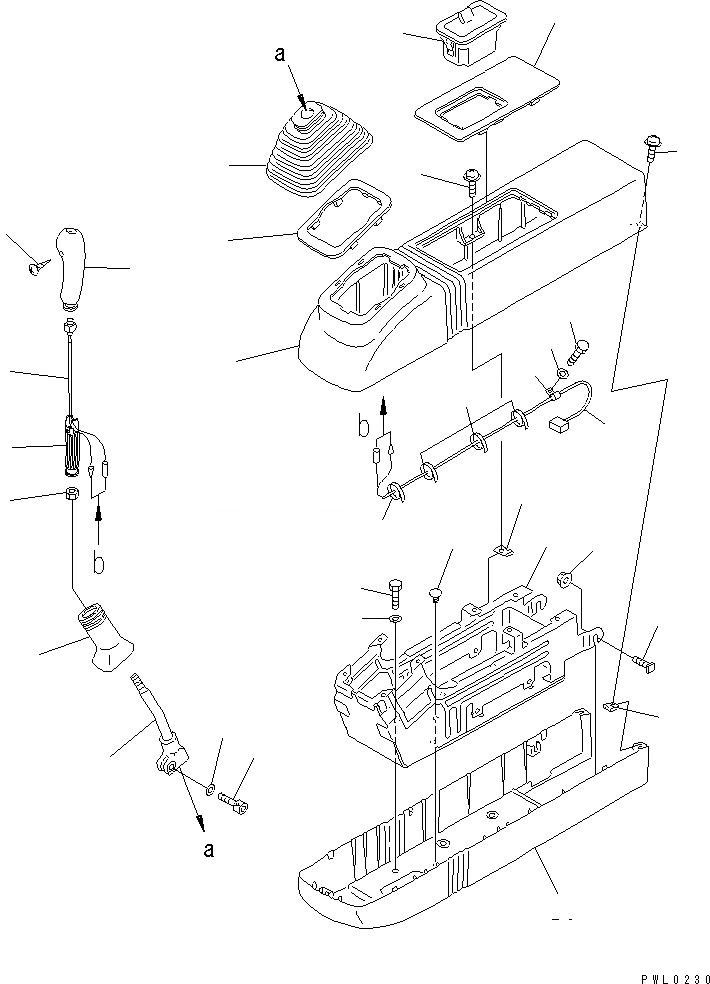 a

b

b

a

PWL0230