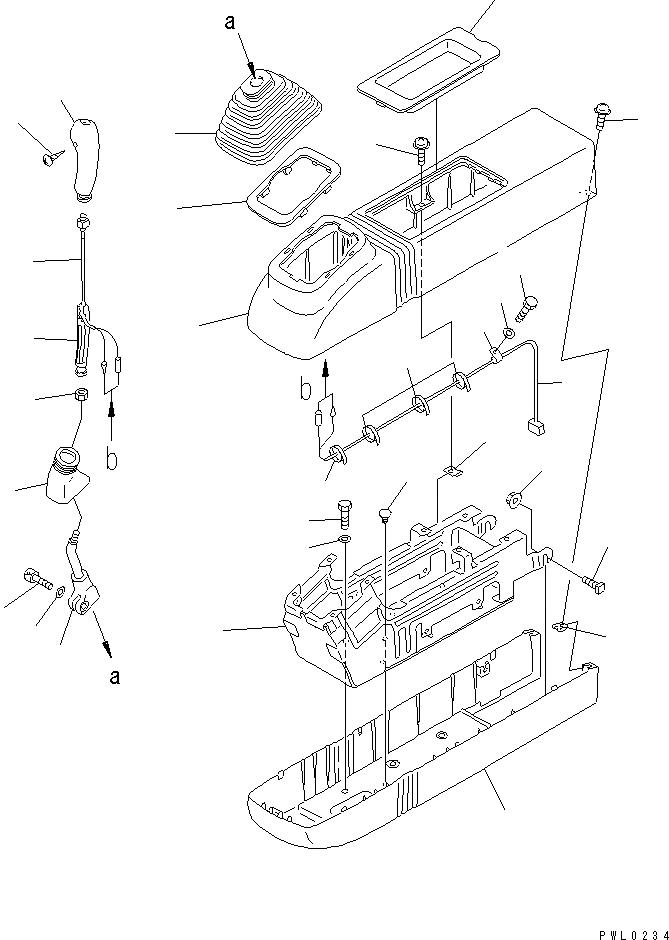 a

b

b

a

PWL0234