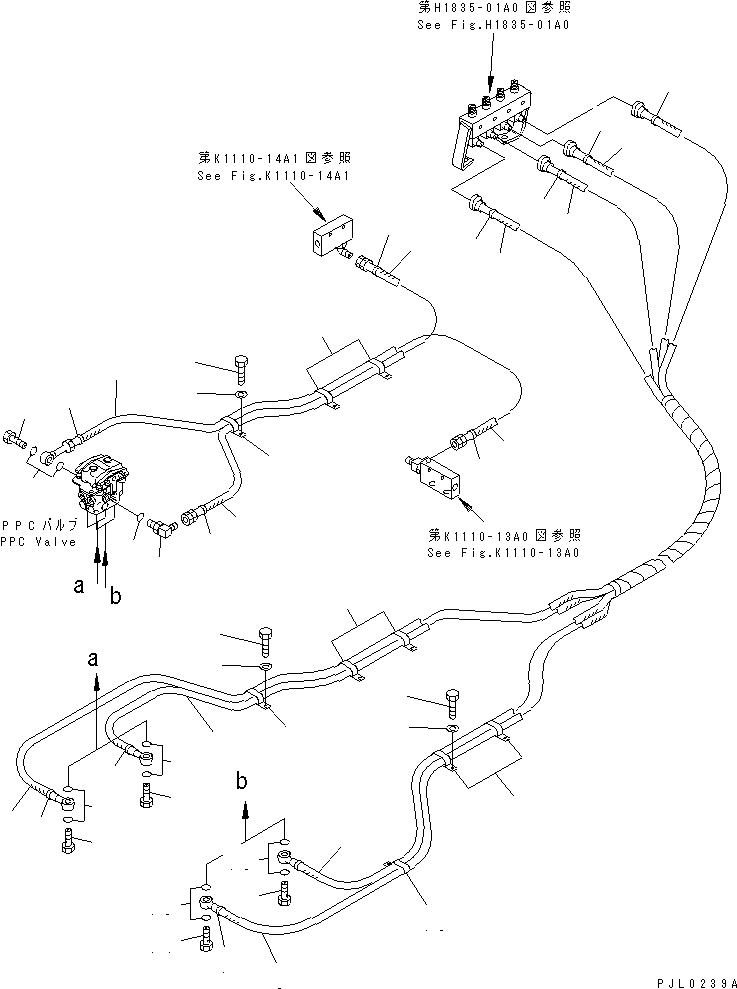 第H1835-01A0図参照
See Fig.H1835-01A0

第K1110-14A1図参照
See Fig.K1110-14A1

PPCバルブ
PPC Valve

a
b

第K1110-13A0図参照
See Fig.K1110-13A0

a

b

PJL0239A