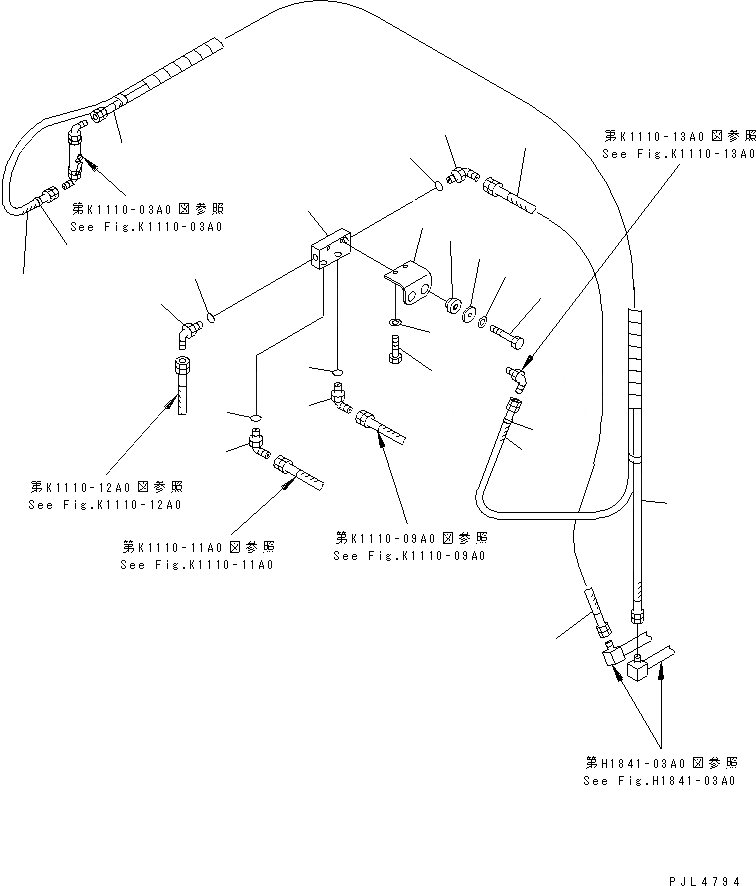 第K1110-13A0図参照
See Fig.K1110-13A0

第K1110-03A0図参照
See Fig.K1110-03A0

第K1110-12A0図参照
See Fig.K1110-12A0

第K1110-11A0図参照
See Fig.K1110-11A0

第K1110-09A0図参照
See Fig.K1110-09A0

第H1841-03A0図参照
See Fig.H1841-03A0

PJL4794