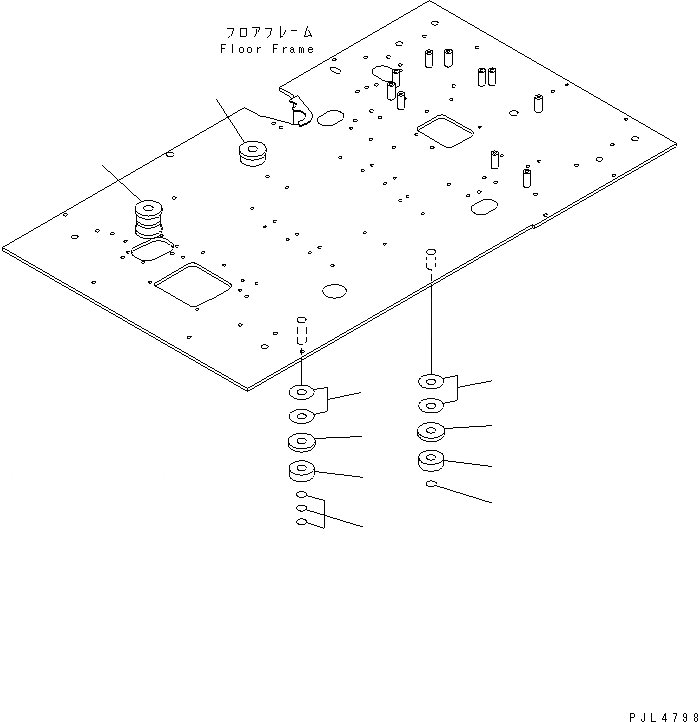 フロアフレーム
Floor Frame

PJL4798