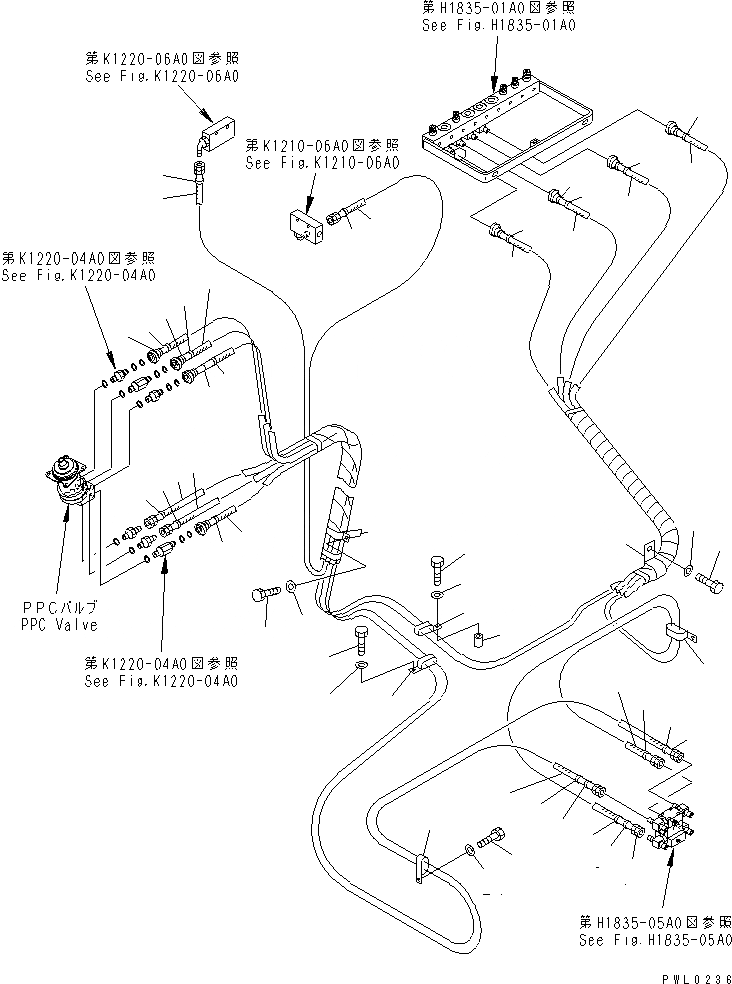 第H1835-01A0図参照
See Fig.H1835-01A0

第K1220-06A0図参照
See Fig.K1220-06A0

第K1210-06A0図参照
See Fig.K1210-06A0

第K1220-04A0図参照
See Fig.K1220-04A0

PPCバルブ
PPC Valve

第K1220-04A0図参照
See Fig.K1220-04A0

第H1835-05A0図参照
See Fig.H1835-05A0

PWL0236