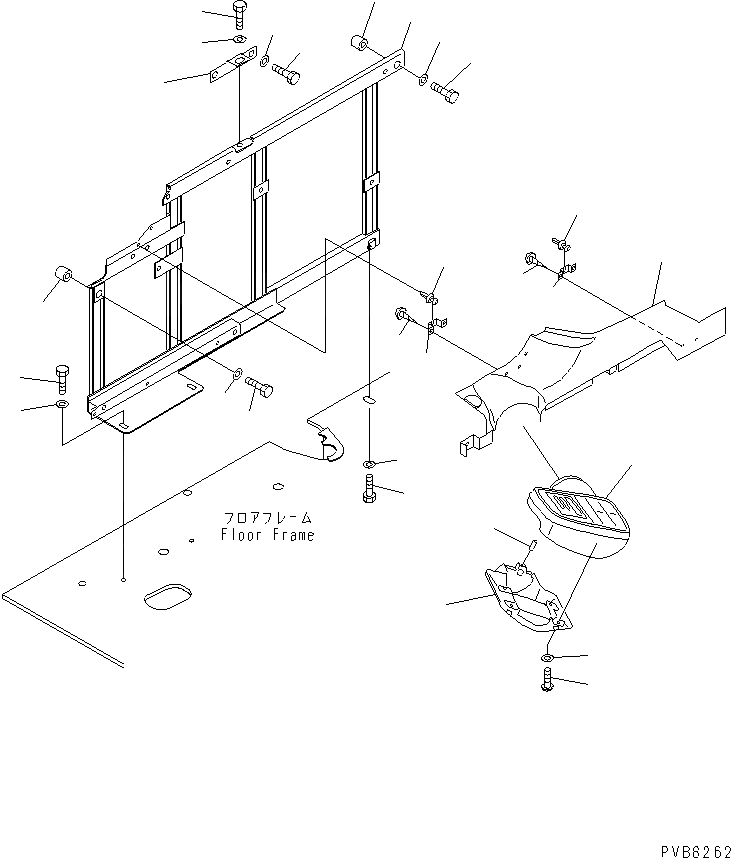 フロアフレーム
Floor Frame

PVB6262