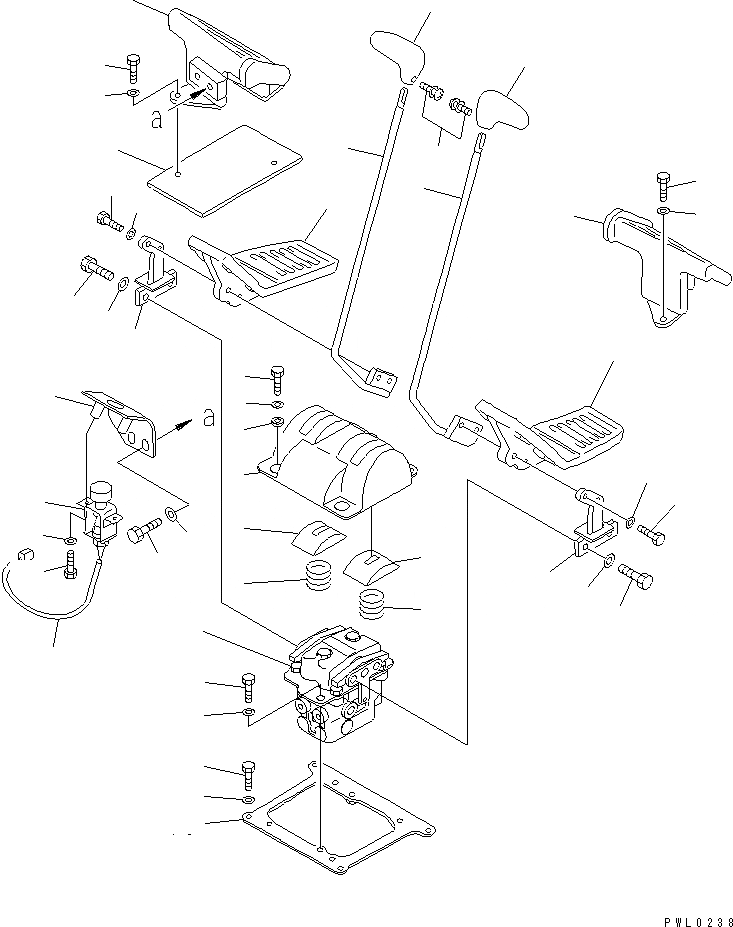 a

a

PWL0238