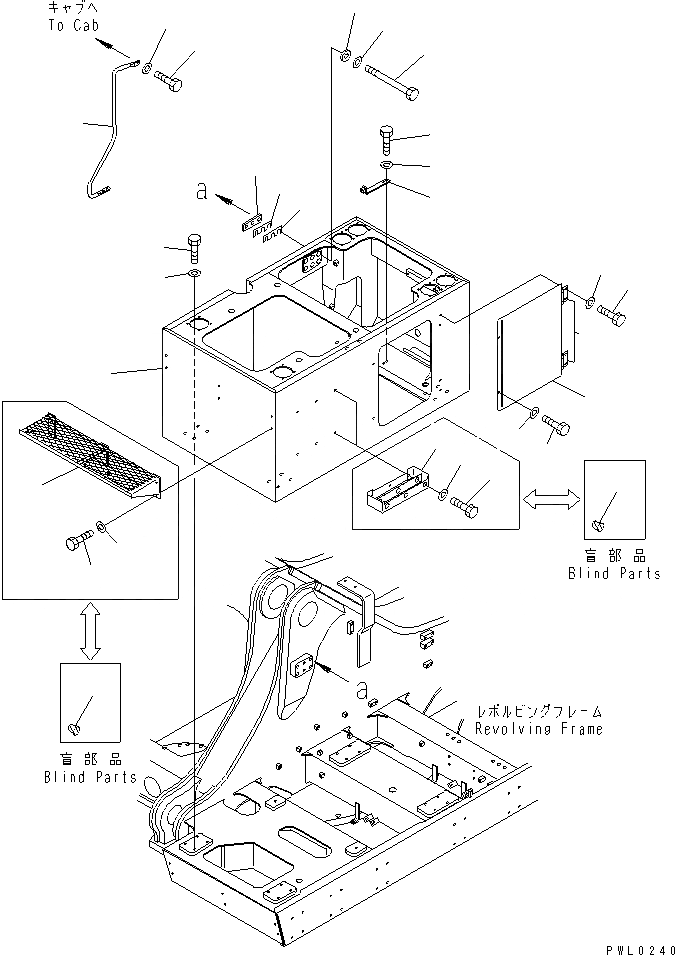 キャブへ
To Cab

a

盲部品
Blind Parts

盲部品
Blind Parts

a

レボルビングフレーム
Revolving Frame

PWL0240