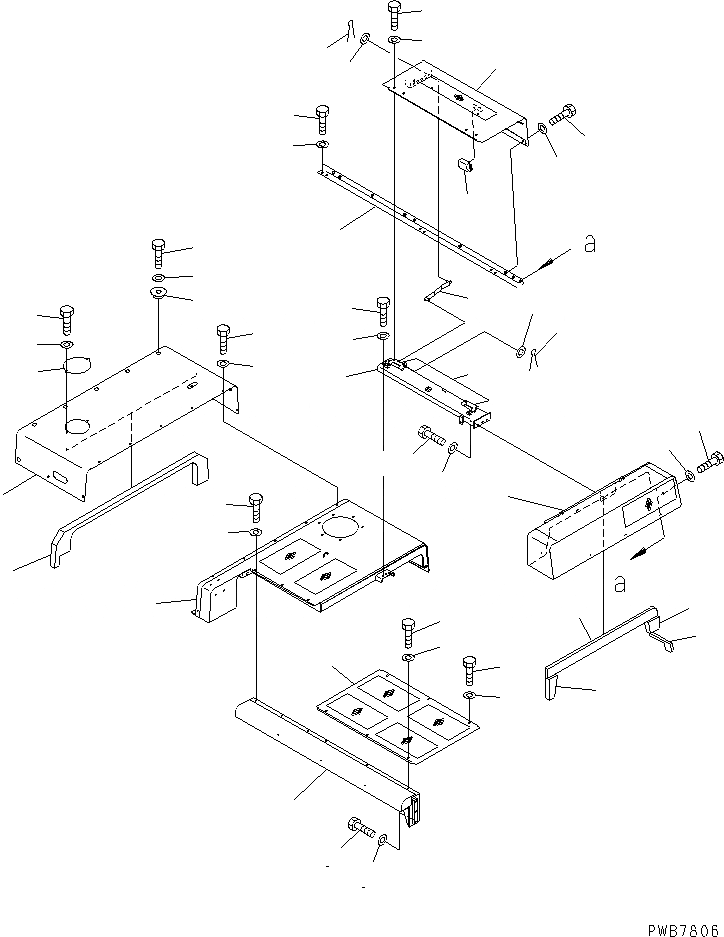 a

a

PWB7806