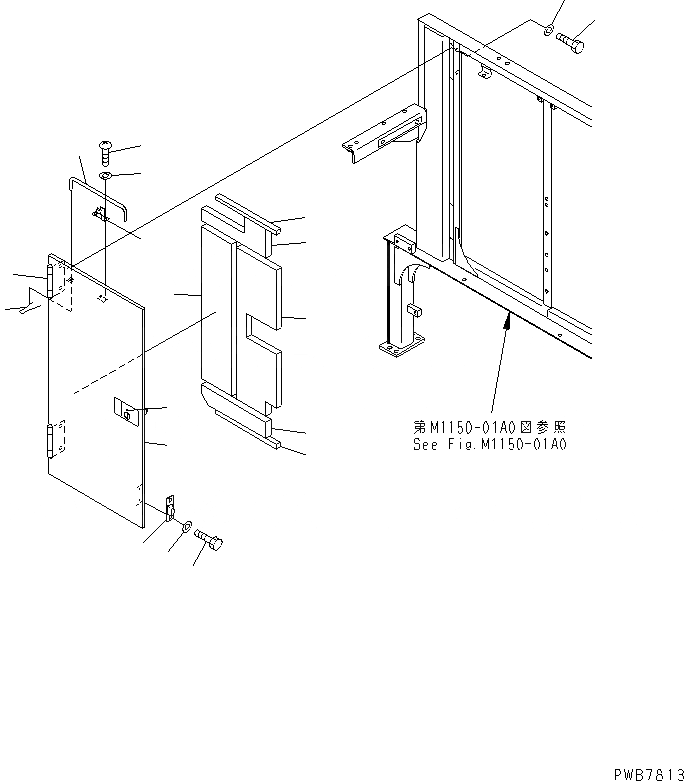 第M1150-01A0図参照
See Fig.M1150-01A0

PWB7813