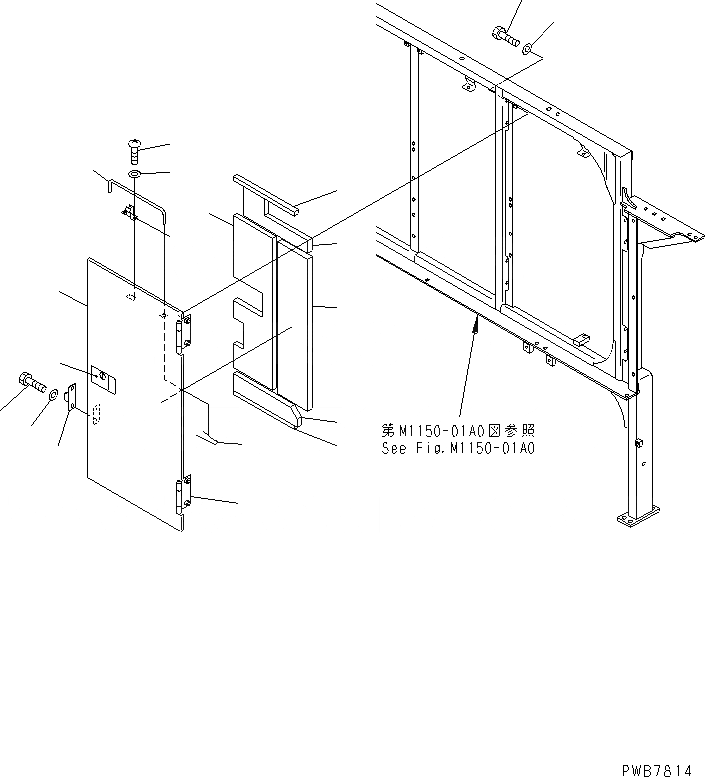 第M1150-01A0図参照
See Fig.M1150-01A0

PWB7814