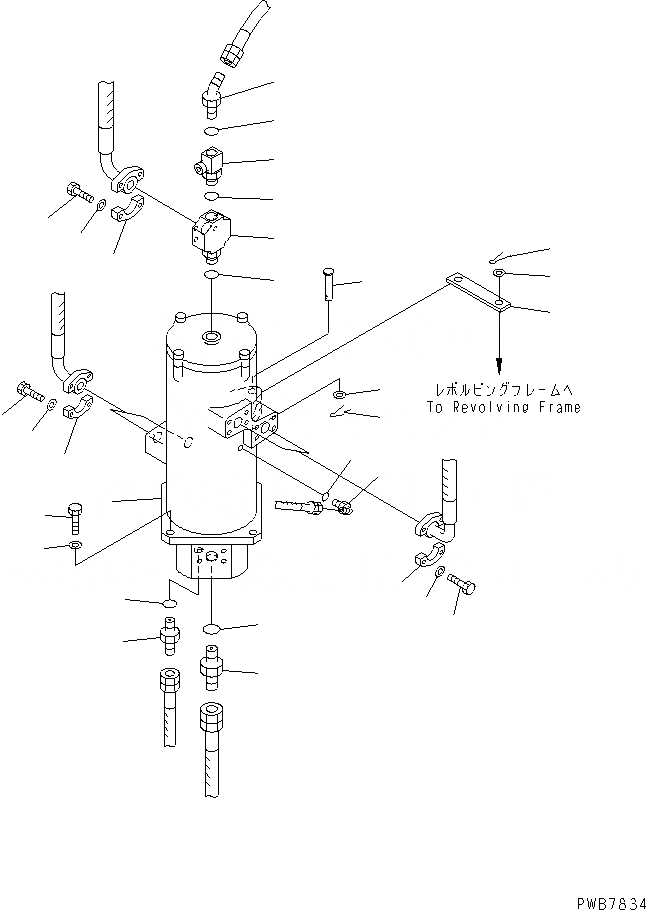 レボルビングフレームへ
To Revolving Frame

PWB7834