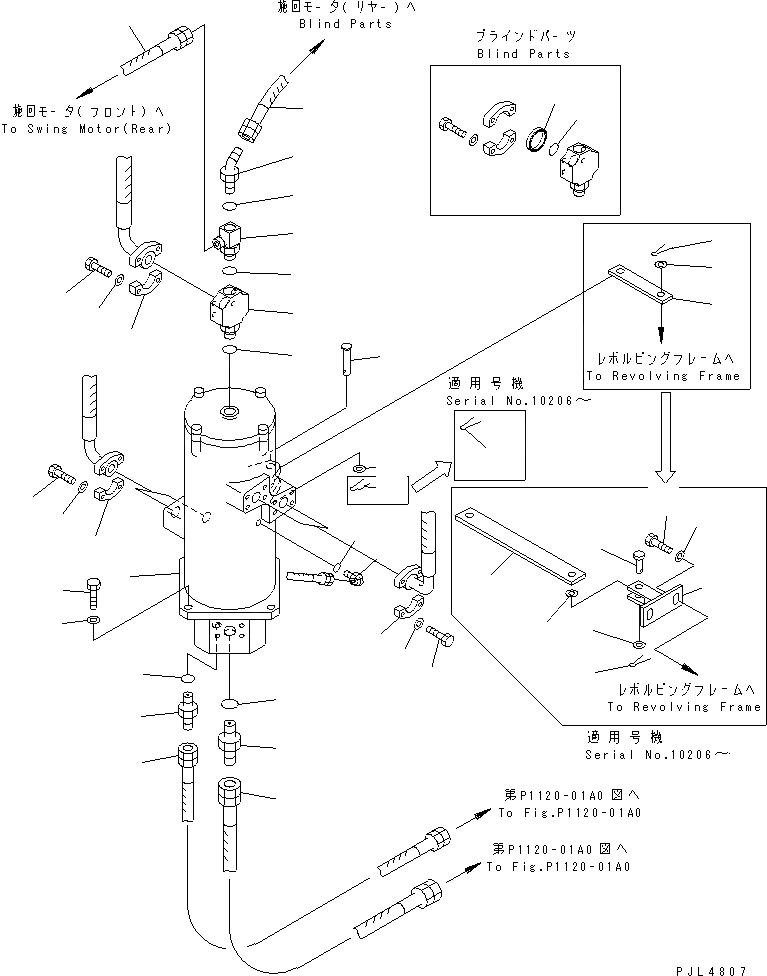 旋回モータ(リヤー)へ
Blind Parts

ブラインドパーツ
Blind Parts

旋回モータ(フロント)へ
To Swing Motor(Rear)

レボルビングフレームへ
To Revolving Frame

適用号機
Serial No.10206～

レボルビングフレームへ
To Revolving Frame

適用号機
Serial No.10206～

第P1120-01A0図へ
To Fig.P1120-01A0

第P1120-01A0図へ
To Fig.P1120-01A0

PJL4807