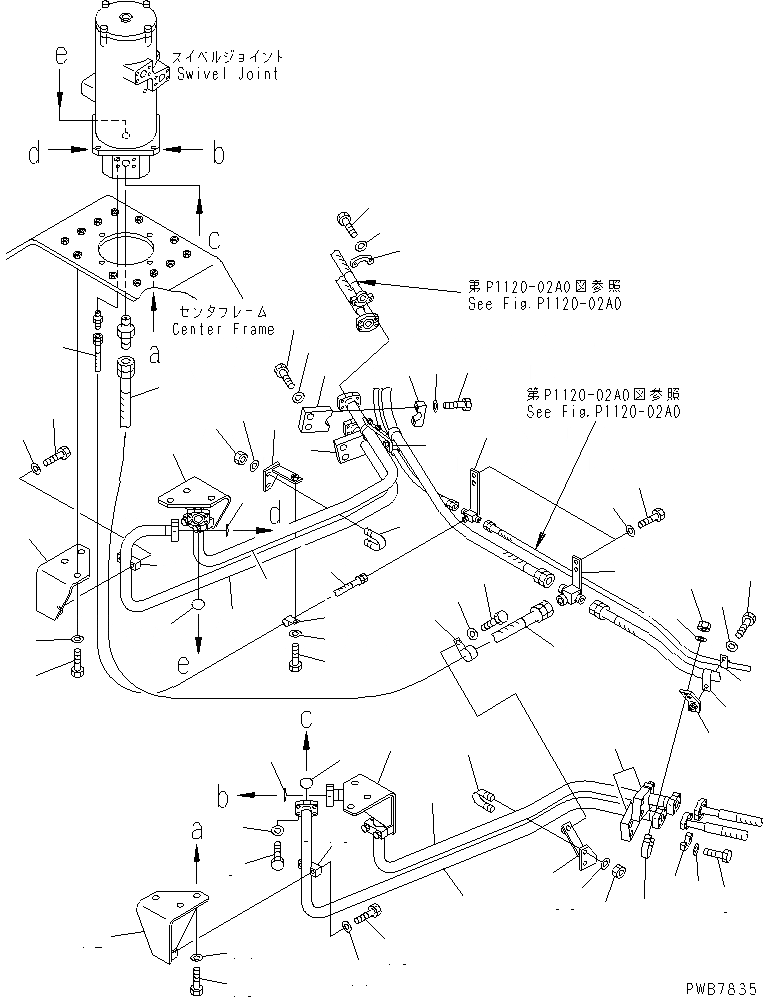 スイベルジョイント
Swivel Joint

e

d

b

c

センタフレーム
Center Frame

a

第P1120-02A0図参照
See Fig.P1120-02A0

第P1120-02A0図参照
See Fig.P1120-02A0

d

e

c

b

a

PWB7835