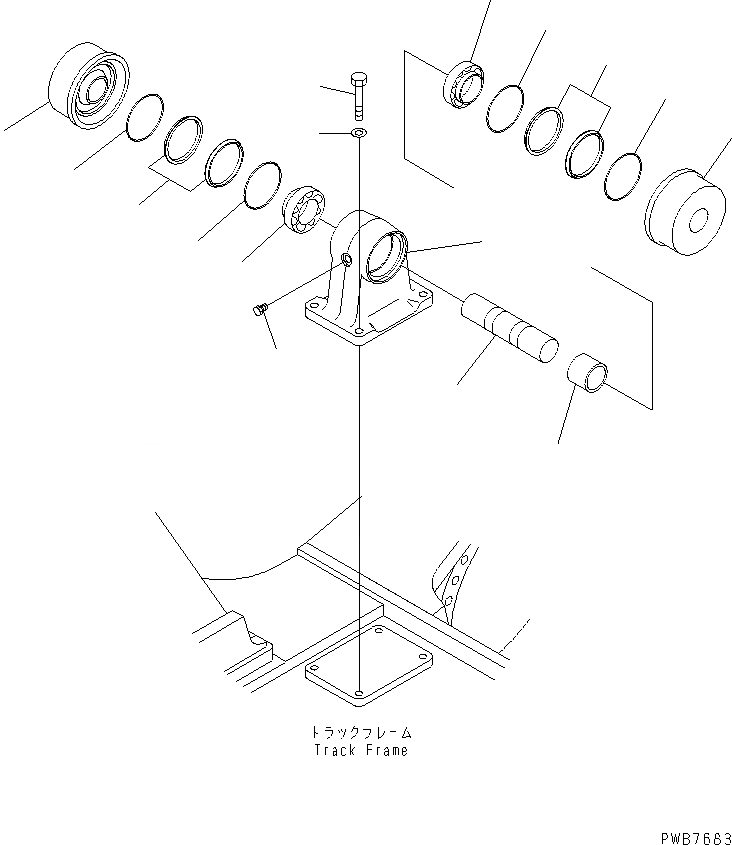 トラックフレーム
Track Frame

PWB7663