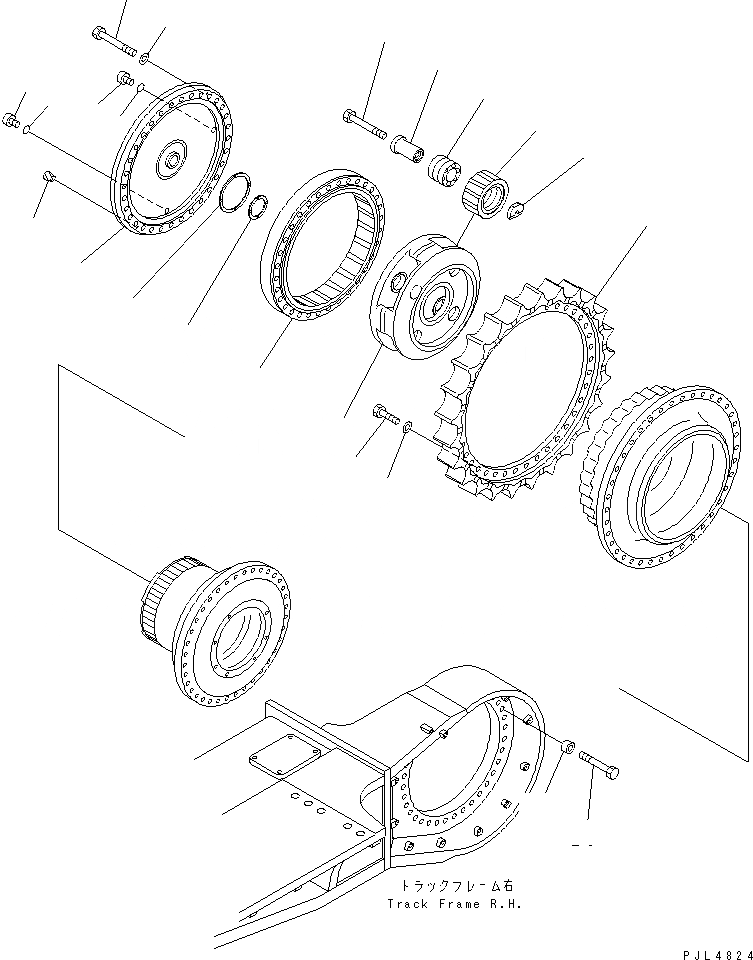 トラックフレーム右
Track Frame R.H.

PJL4824