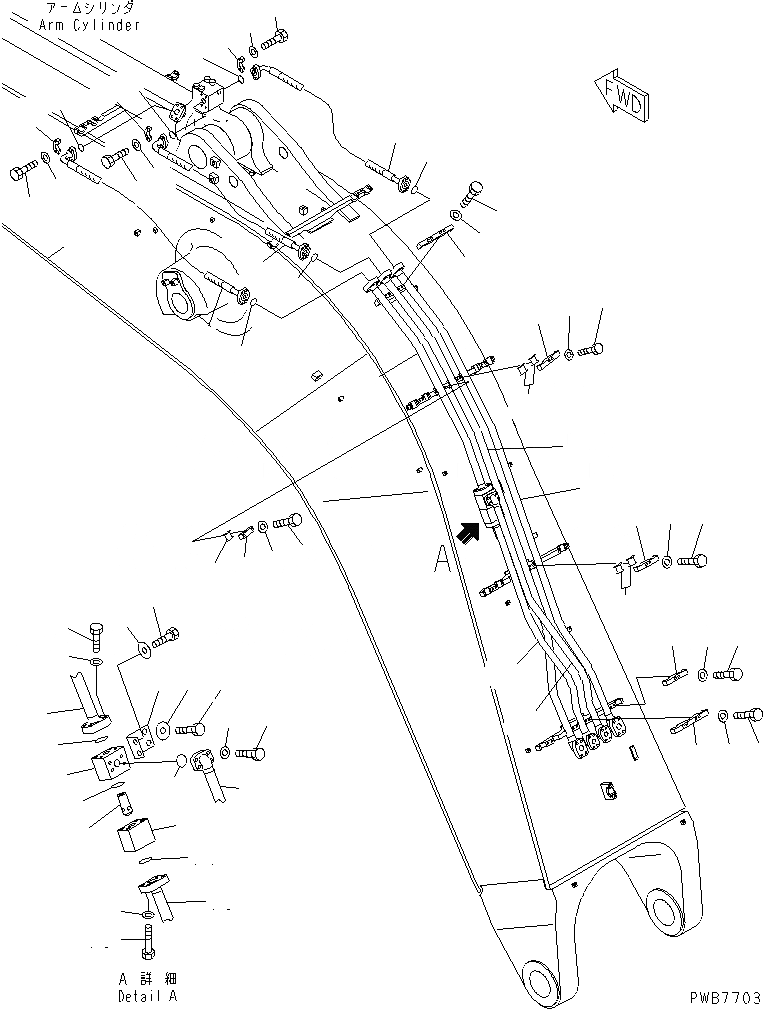 アームシリンダ
Arm Cylinder

FWD

A

A 詳 細
Detail A

PWB7703