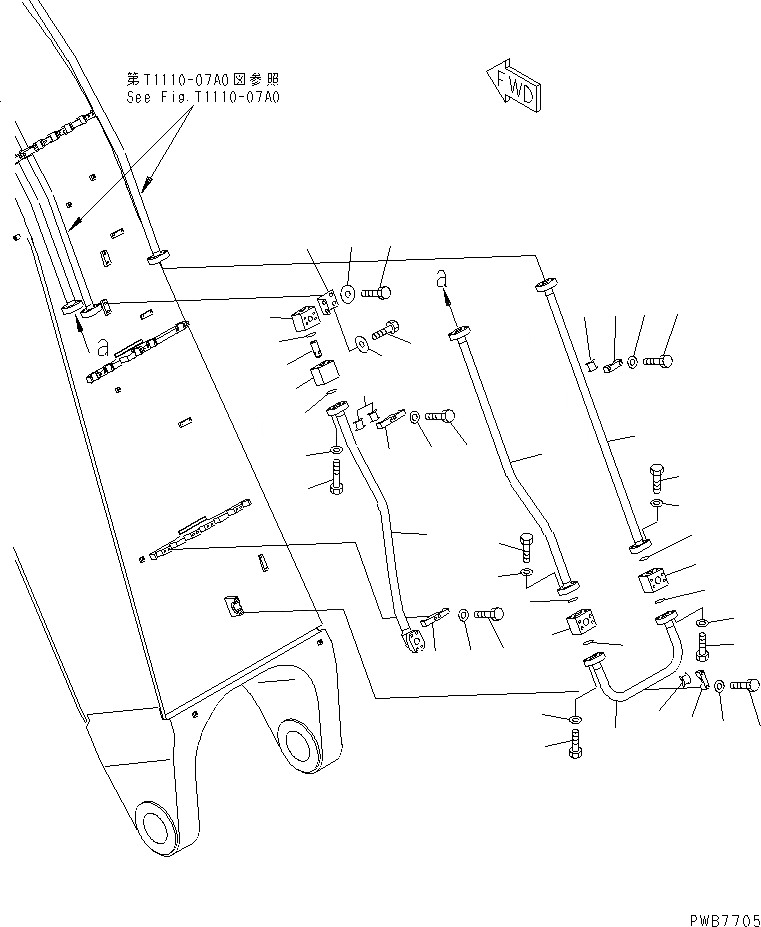 第T1110-07A0図参照
See Fig.T1110-07A0

FWD

a

a

PWB7705