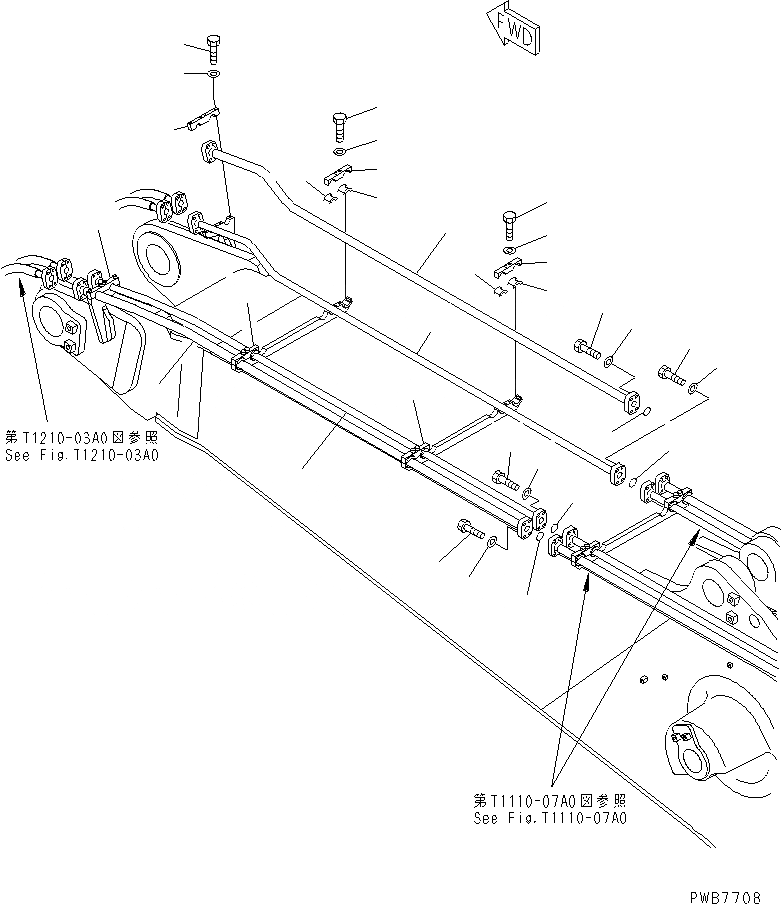 FWD

第T1210-03A0図参照
See Fig.T1210-03A0

第T1110-07A0図参照
See Fig.T1110-07A0

PWB7708