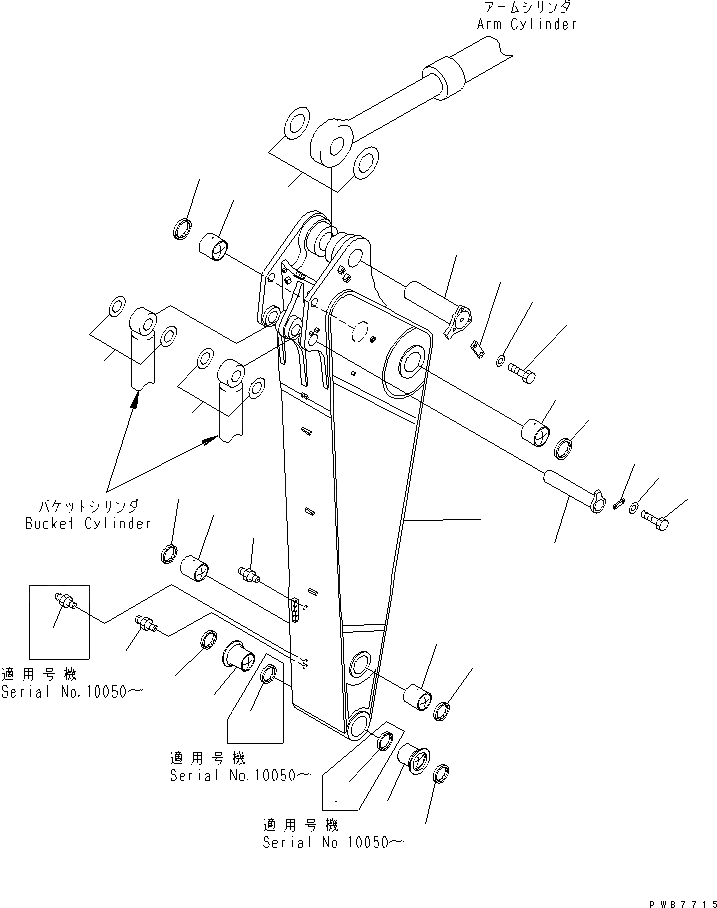 アームシリンダ
Arm Cylinder

バケットシリンダ
Bucket Cylinder

適用号機
Serial No.10050～

適用号機
Serial No.10050～

適用号機
Serial No 10050～

PWB7715