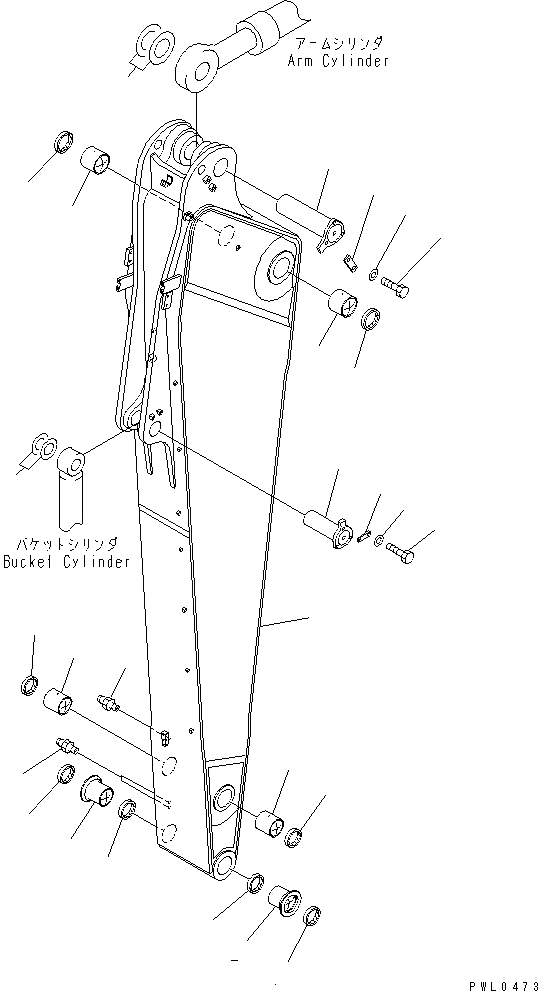 アームシリンダ
Arm Cylinder

バケットシリンダ
Bucket Cylinder

PWL0473