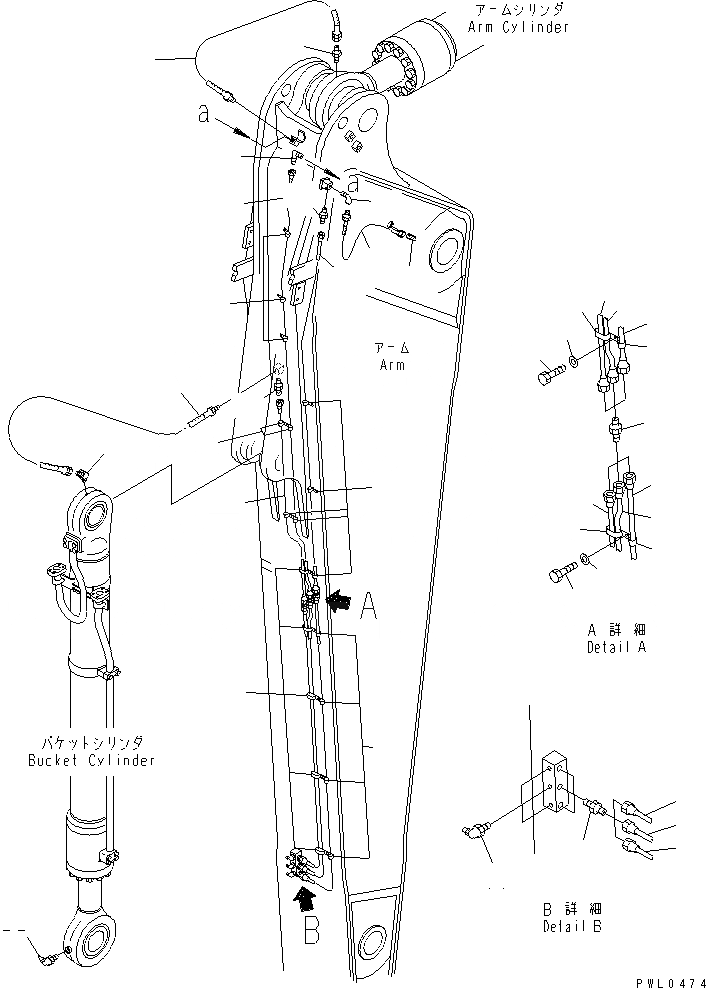 アームシリンダ
Arm Cylinder

a

a

アーム
Arm

A

A 詳細
Detail A

バケットシリンダ
Bucket Cylinder

B

B 詳細
Detail B

PWL0474