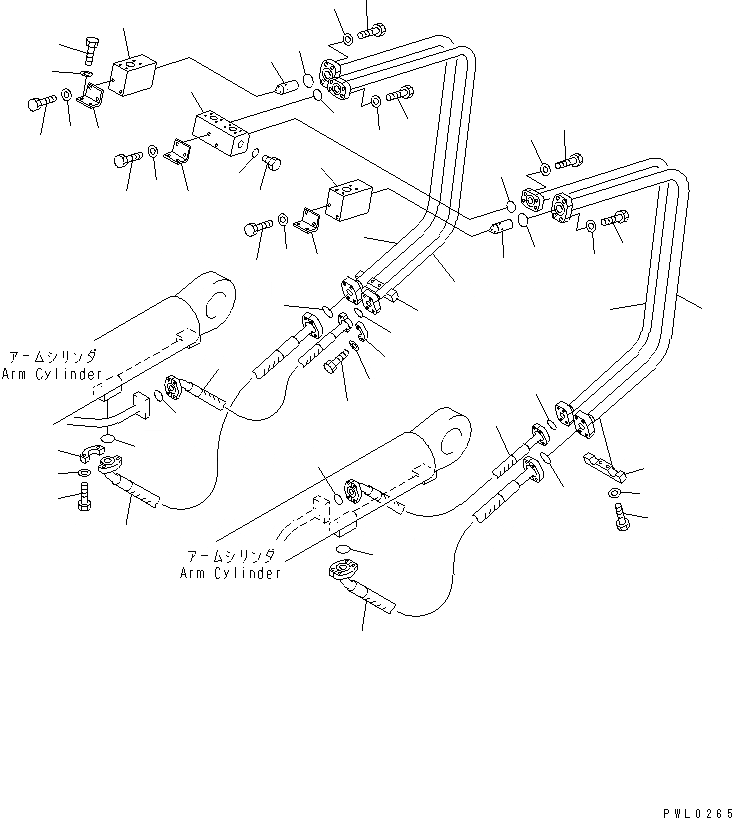 アームシリンダ
Arm Cylinder

アームシリンダ
Arm Cylinder

PWL0265