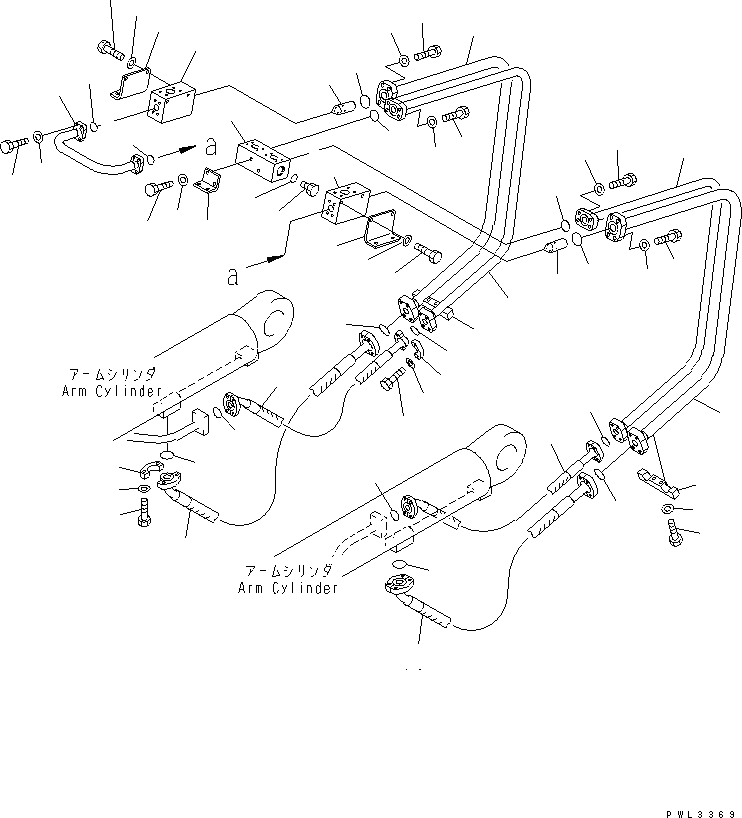 a

a

アームシリンダ
Arm Cylinder

アームシリンダ
Arm Cylinder

PWL3369