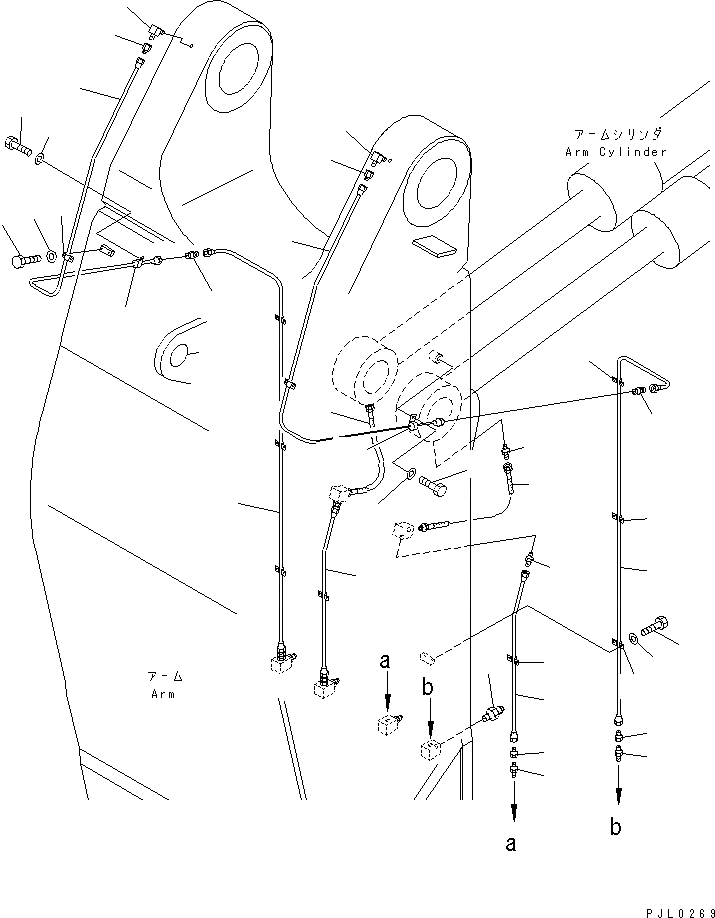 アームシリンダ
Arm Cylinder

アーム
Arm

a
b
a
b

PJL0269