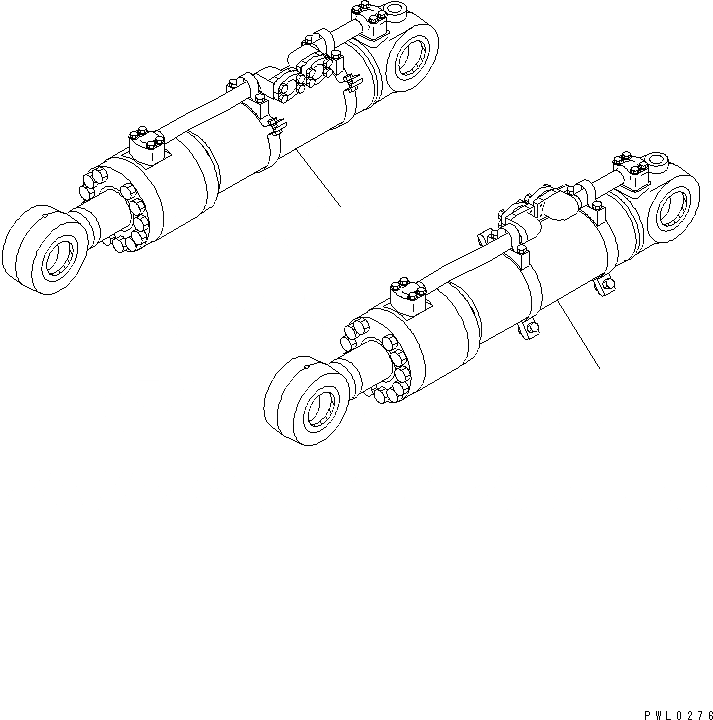 PWL0276