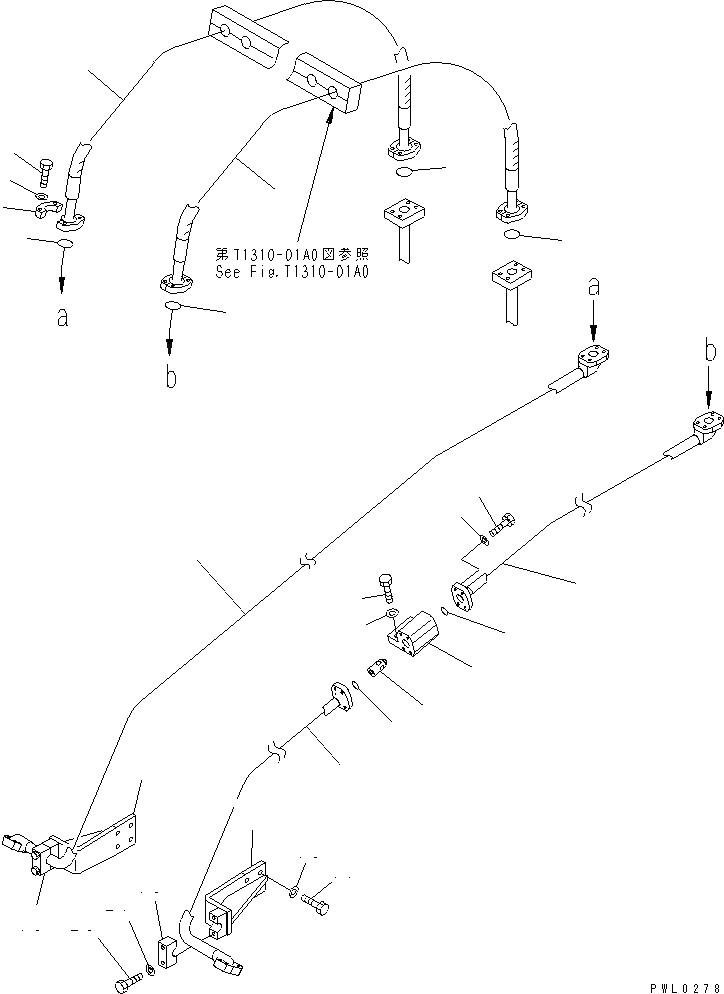 第T1310-01A0図参照
See Fig.T1310-01A0

a

b

a

b

PWL0278