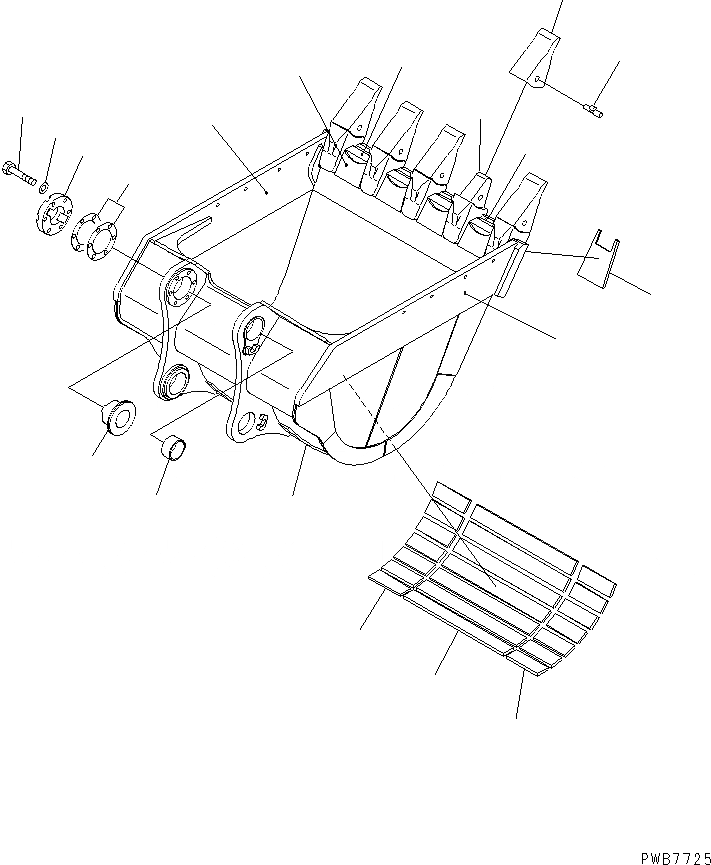 PWB7725