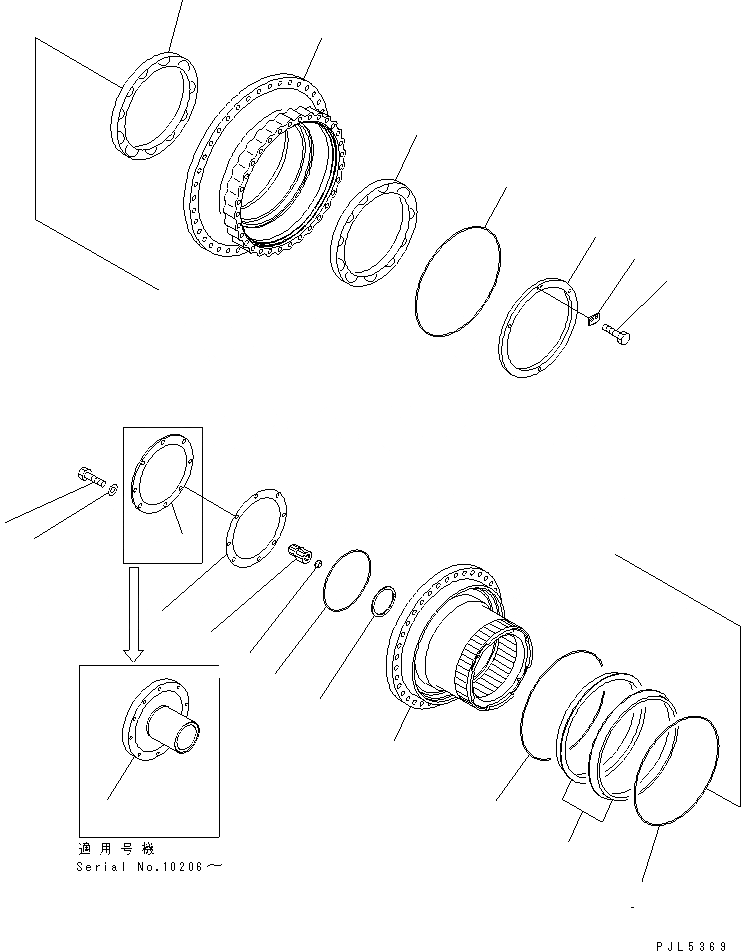 適用号機
Serial No.10206～

PJL5369