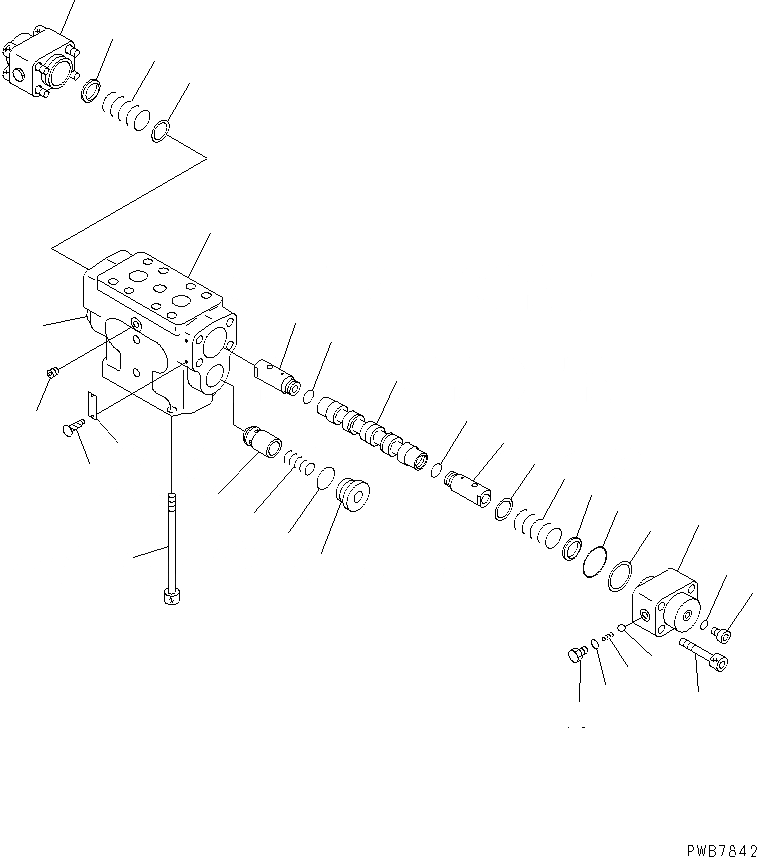 PWB7842