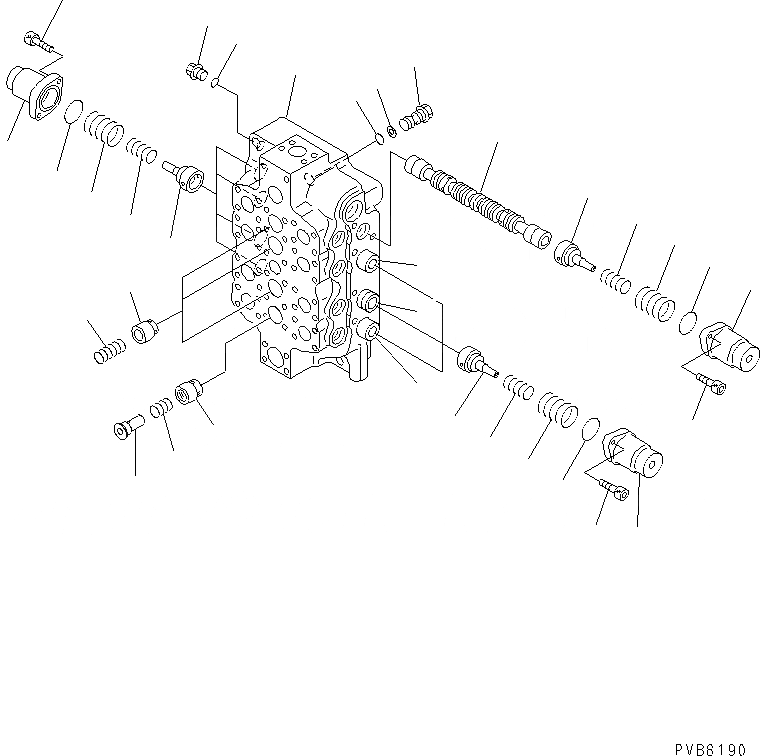 PVB8190