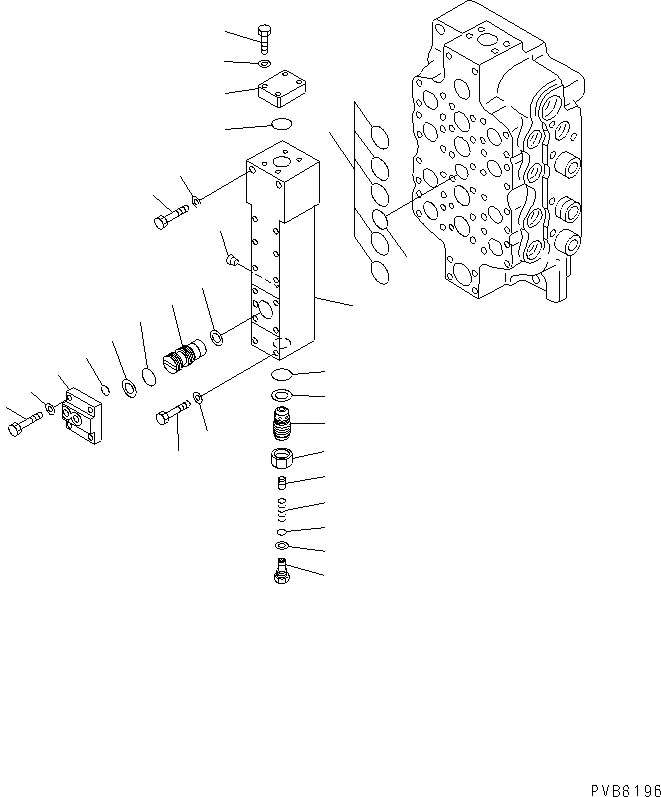 PVB6196