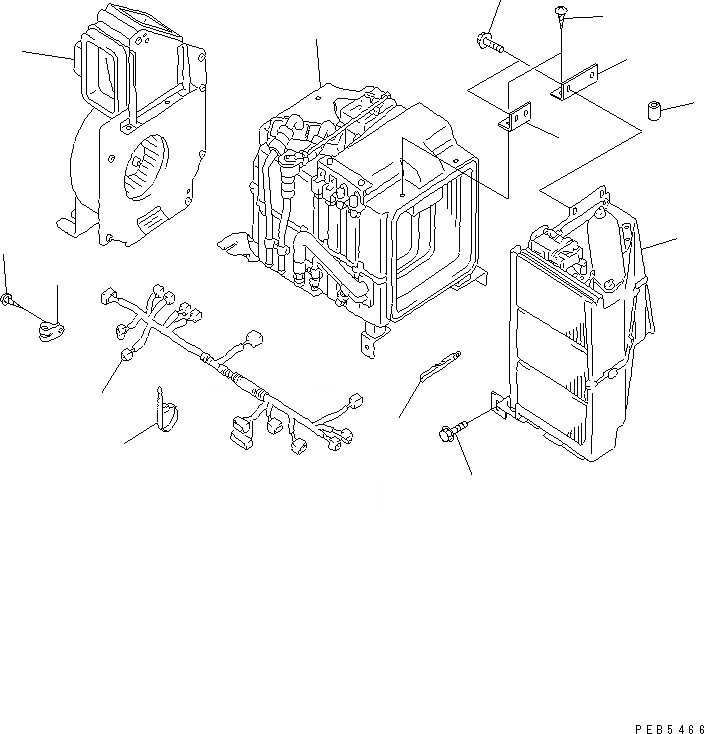 PEB5466