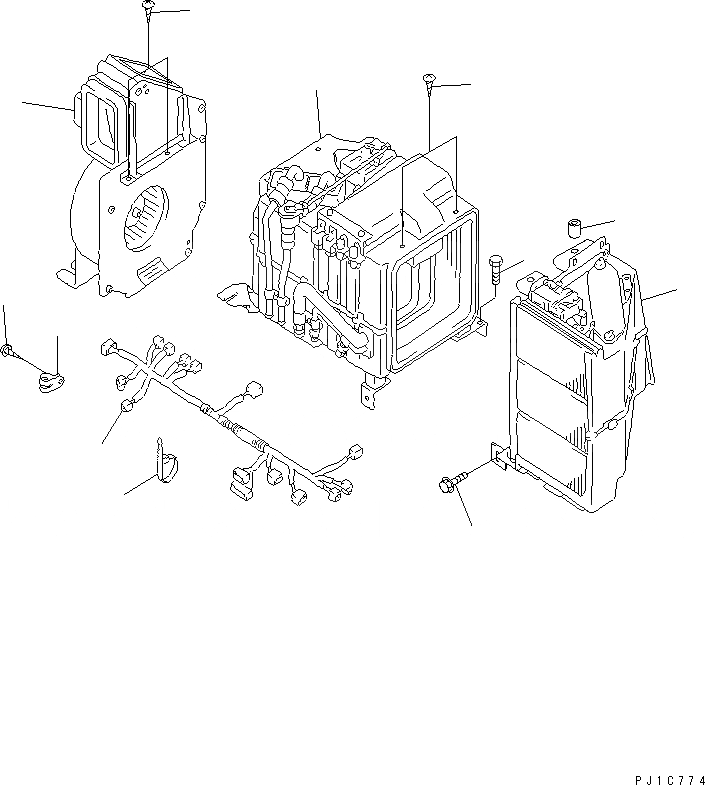 PJ1C774