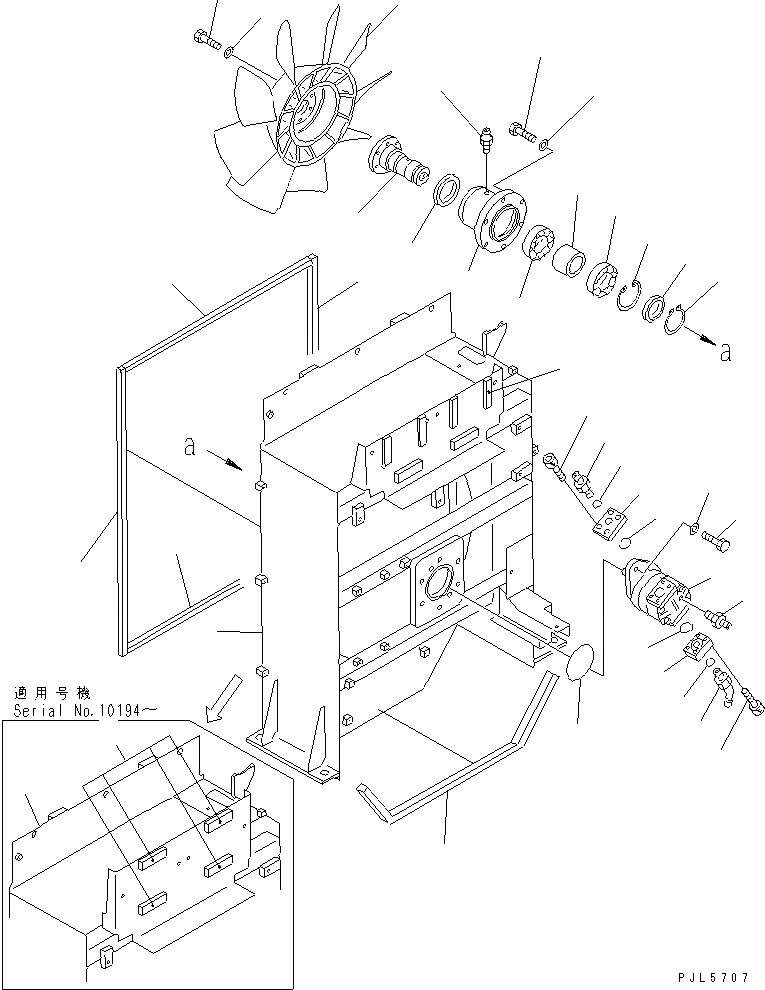 a

a

適用号機
Serial No.10194～

PJL5707