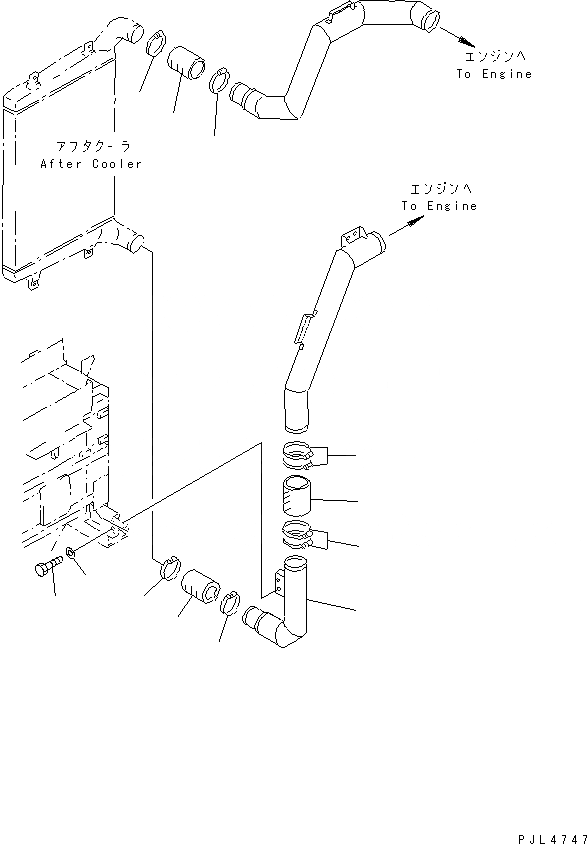 エンジンへ
To Engine

アフタクーラ
After Cooler

エンジンへ
To Engine

PJL4747