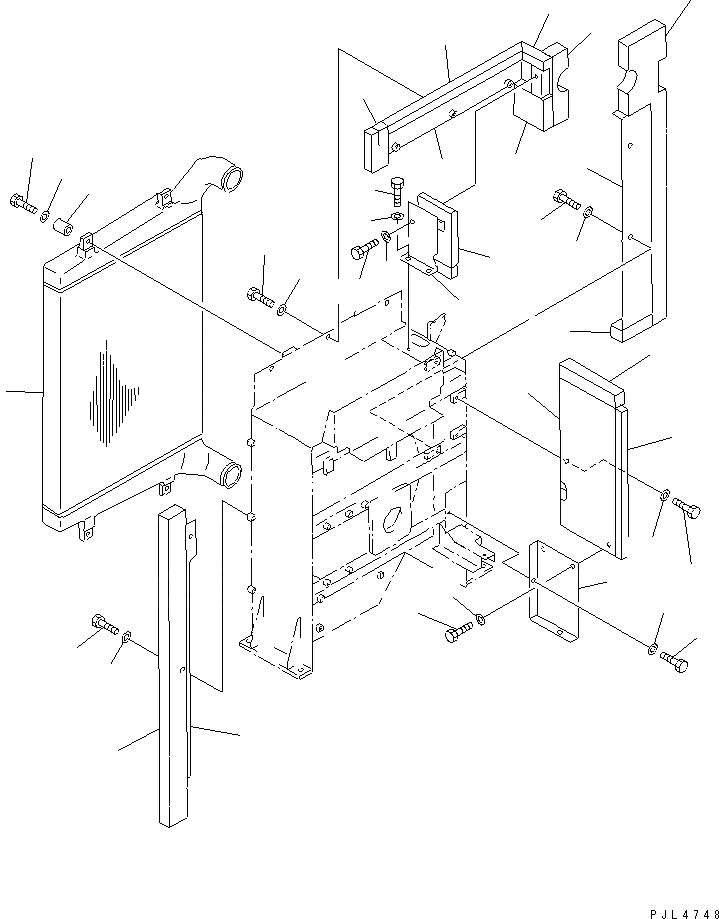 PJL4748