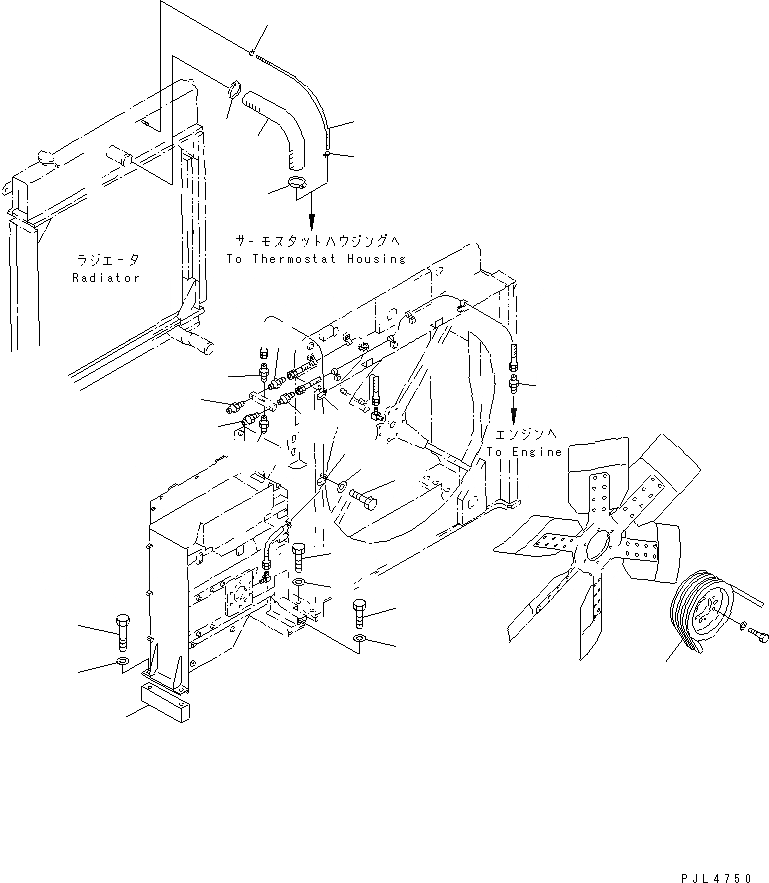 サーモスタットハウジングへ
To Thermostat Housing

ラジエータ
Radiator

エンジンへ
To Engine

PJL4750