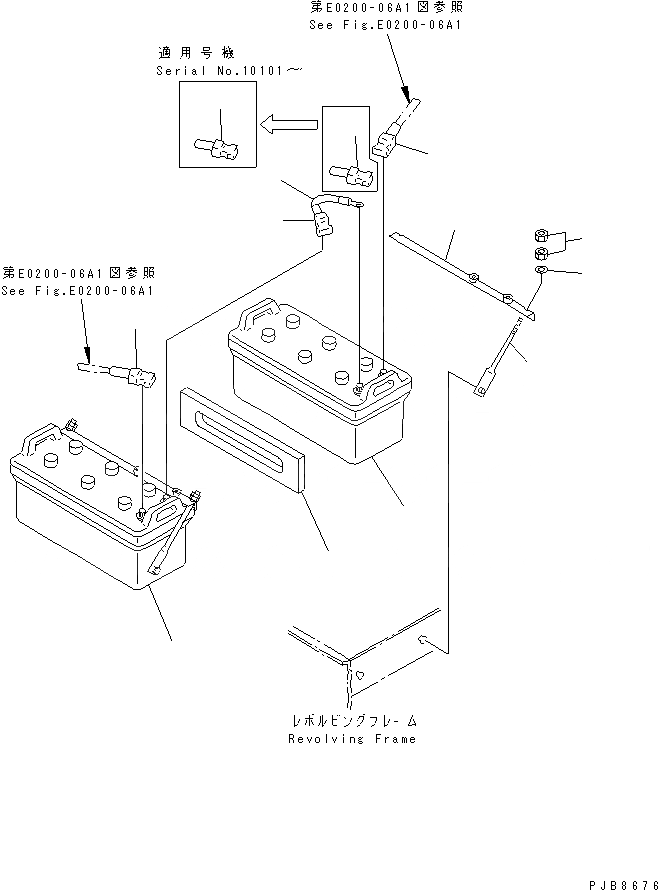 第E0200-06A1図参照
See Fig.E0200-06A1

適用号機
Serial No.10101～

第E0200-06A1図参照
See Fig.E0200-06A1

レボルビングフレーム
Revolving Frame

PJB8676