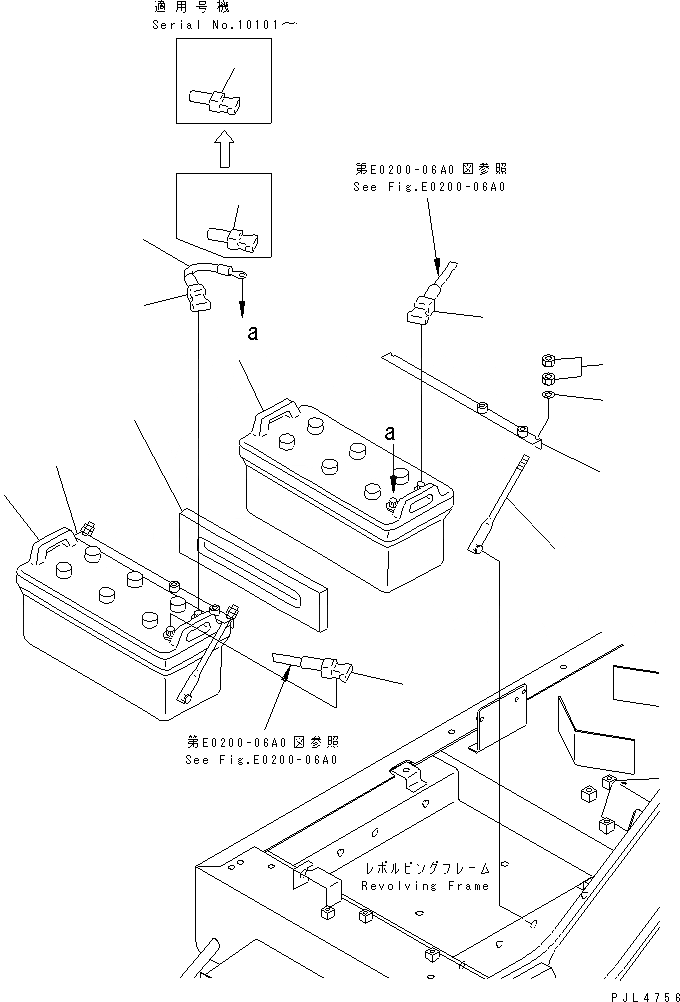 適用号機
Serial No.10101～

第E0200-06A0図参照
See Fig.E0200-06A0

a

a

第E0200-06A0図参照
See Fig.E0200-06A0

レボルビングフレーム
Revolving Frame

PJL4756